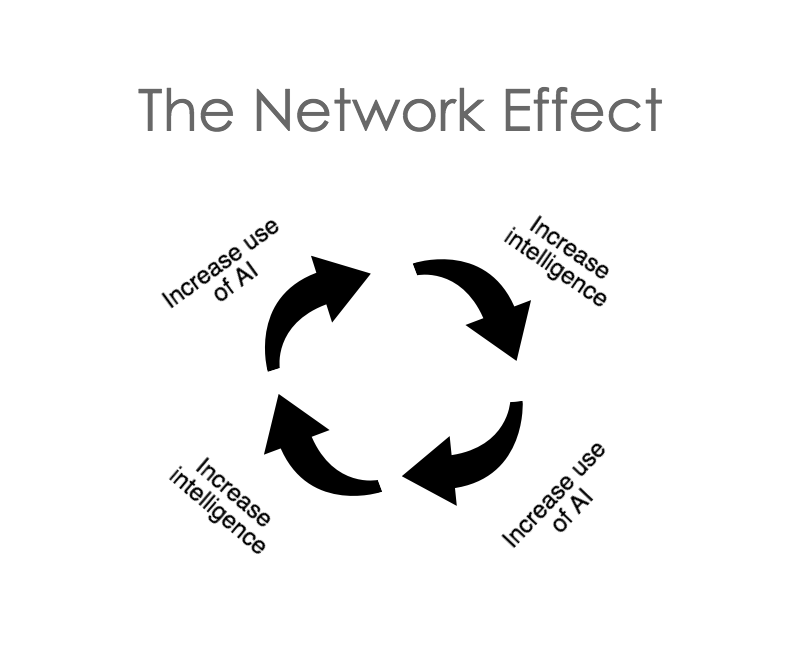 The Network Effect

Increase use of AI

Increase intelligence

Increase use of AI

Increase intelligence